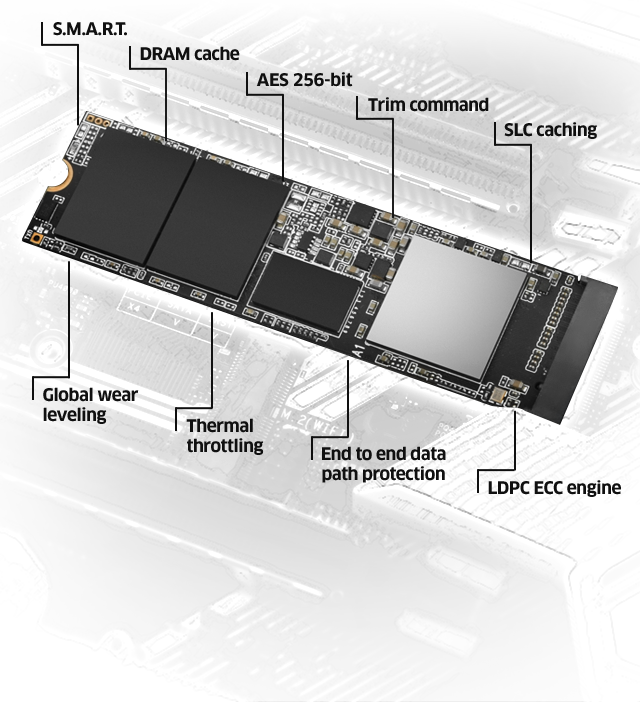 S.M.A.R.T.

DRAM cache

AES 256-bit

Trim command

SLC caching

A1

Global wear leveling

Thermal throttling

End to end data path protection

LDPC ECC engine