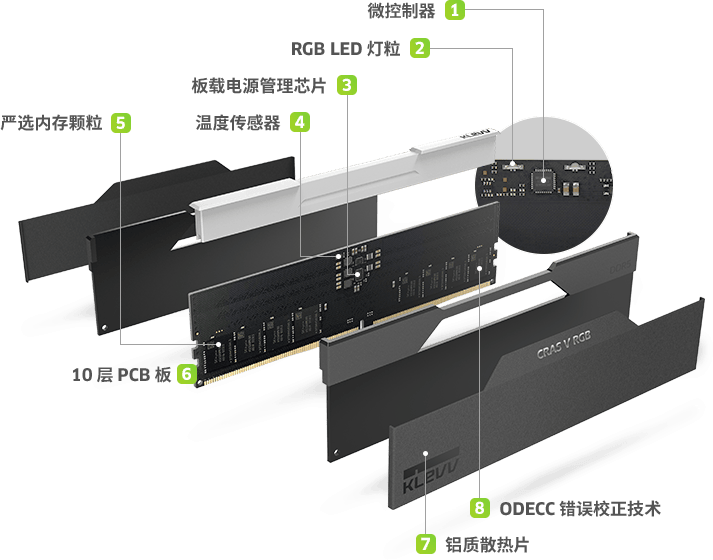 微控制器 1

RGB LED 灯粒 2

板载电源管理芯片 3

严选内存颗粒 5

温度传感器 4

KLEVV

DDR5

CRAS V RGB

10 层 PCB 板 6

KLEVV

8 ODECC 错误校正技术

7 铝质散热片